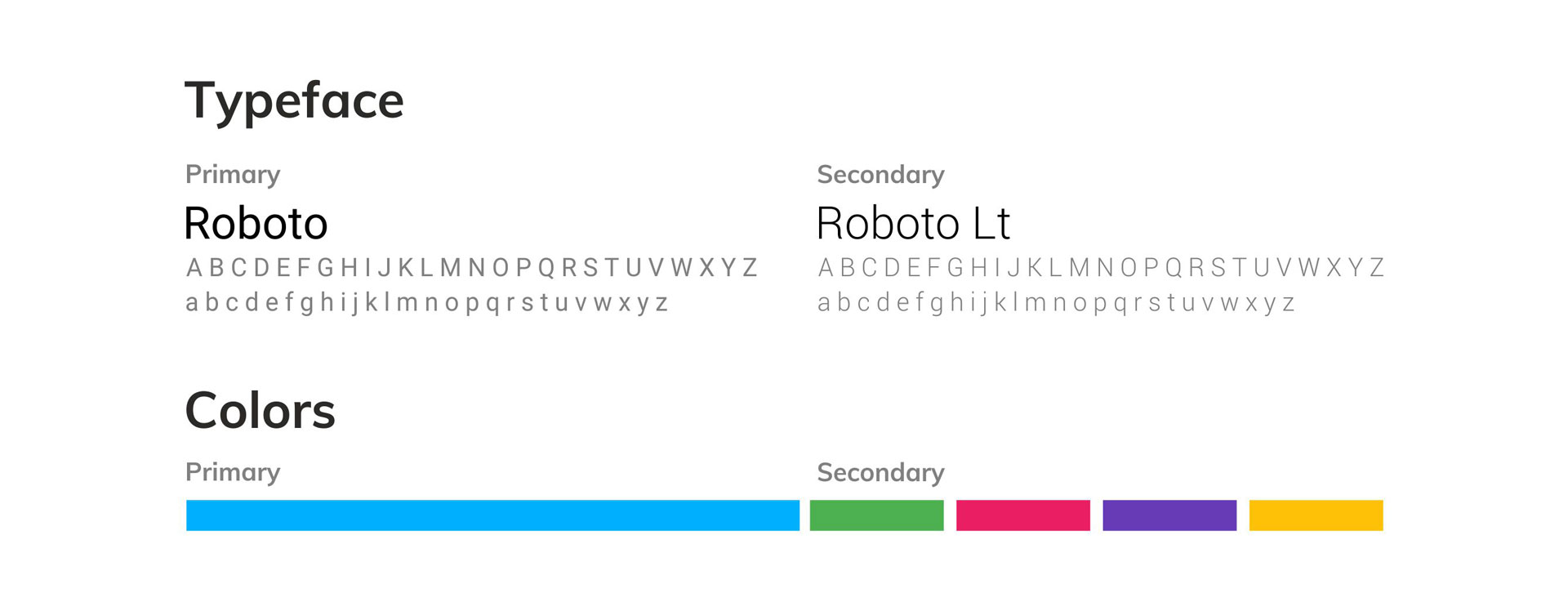 Typeface

Primary

Roboto

A B C D E F G H I J K L M N O P Q R S T U V W X Y Z
a b c d e f g h i j k l m n o p q r s t u v w x y z

Secondary

Roboto Lt

A B C D E F G H I J K L M N O P Q R S T U V W X Y Z
a b c d e f g h i j k l m n o p q r s t u v w x y z

Colors

Primary

Secondary